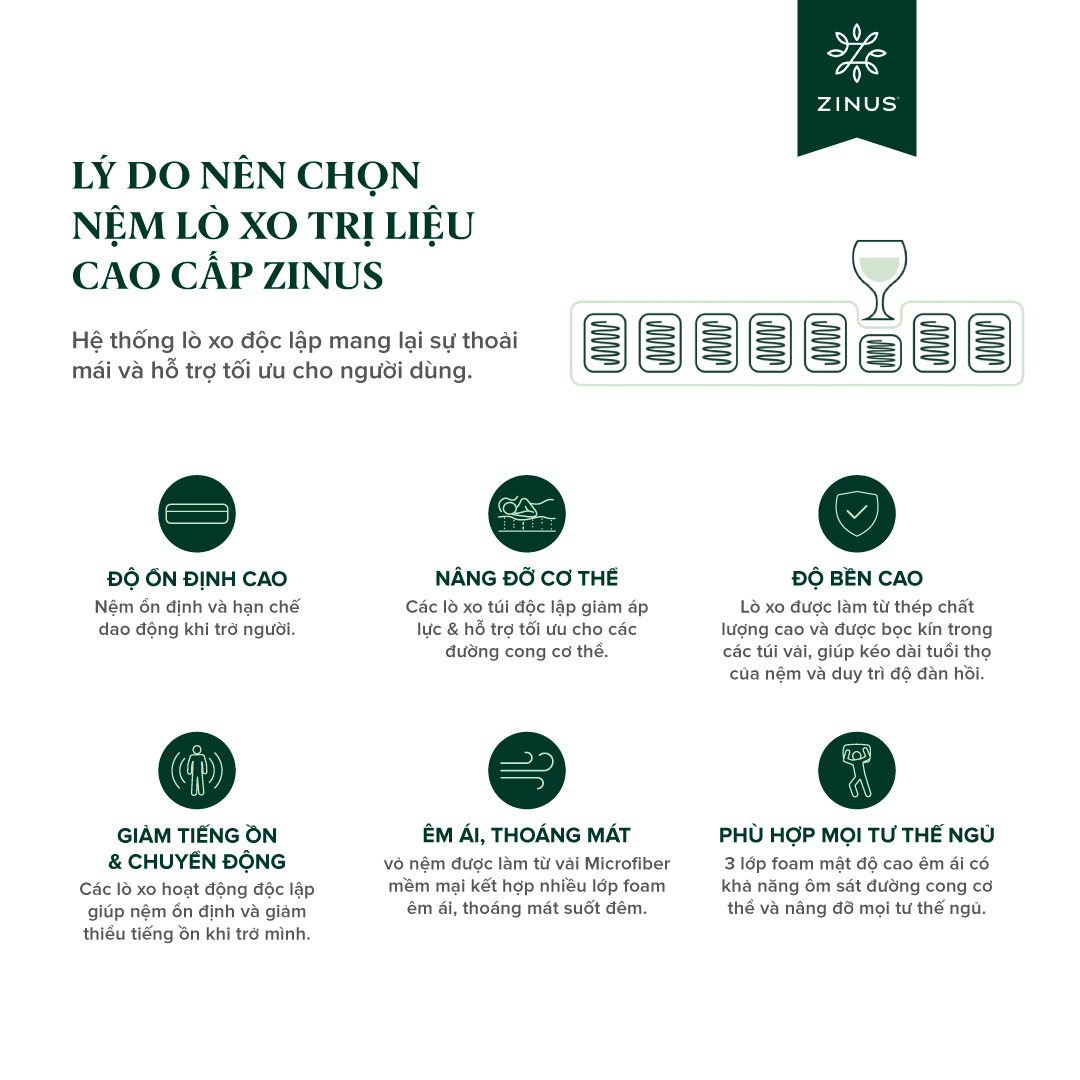 ZINUS

LÝ DO NÊN CHỌN NỆM LÒ XO TRỊ LIỆU CAO CẤP ZINUS

Hệ thống lò xo độc lập mang lại sự thoải mái và hỗ trợ tối ưu cho người dùng.

ĐỘ ỔN ĐỊNH CAO
Nệm ổn định và hạn chế dao động khi trở người.

NÂNG ĐỠ CƠ THỂ
Các lò xo túi độc lập giảm áp lực & hỗ trợ tối ưu cho các đường cong cơ thể.

ĐỘ BỀN CAO
Lò xo được làm từ thép chất lượng cao và được bọc kín trong các túi vải, giúp kéo dài tuổi thọ của nệm và duy trì độ đàn hồi.

GIẢM TIẾNG ỒN & CHUYỂN ĐỘNG
Các lò xo hoạt động độc lập giúp nệm ổn định và giảm thiểu tiếng ồn khi trở mình.

ÊM ÁI, THOÁNG MÁT
vỏ nệm được làm từ vải Microfiber mềm mại kết hợp nhiều lớp foam êm ái, thoáng mát suốt đêm.

PHÙ HỢP MỌI TƯ THẾ NGỦ
3 lớp foam mật độ cao êm ái có khả năng ôm sát đường cong cơ thể và nâng đỡ mọi tư thế ngủ.